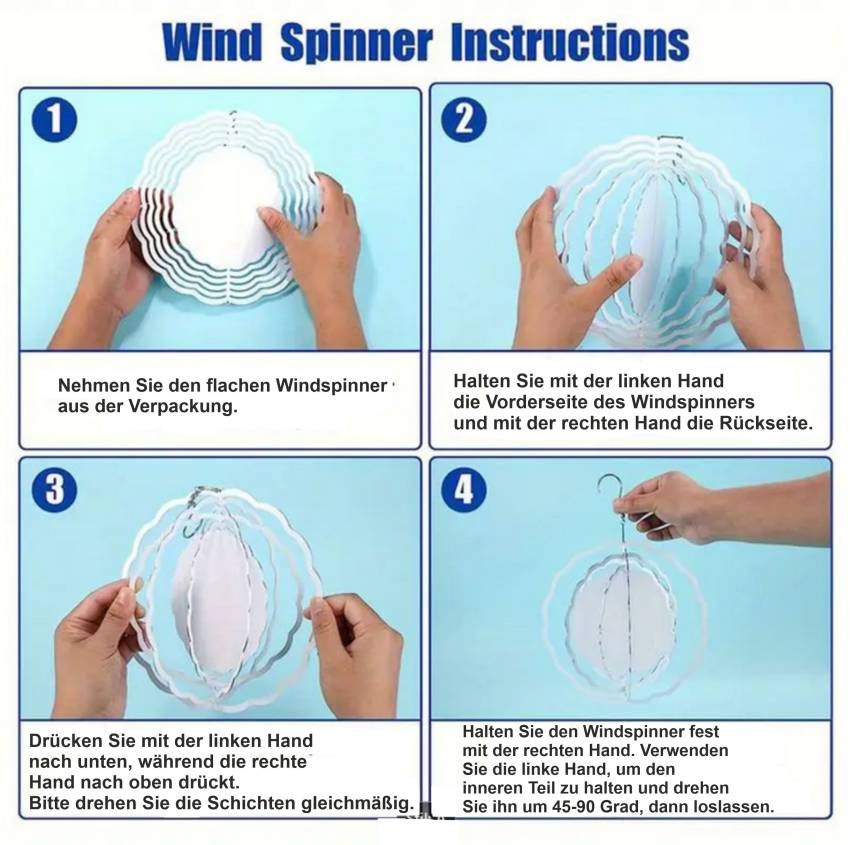 Wind Spinner Instructions

1

Nehmen Sie den flachen Windspinner aus der Verpackung.

2

Halten Sie mit der linken Hand die Vorderseite des Windspinners und mit der rechten Hand die Rückseite.

3

Drücken Sie mit der linken Hand nach unten, während die rechte Hand nach oben drückt. Bitte drehen Sie die Schichten gleichmäßig.

4

Halten Sie den Windspinner fest mit der rechten Hand. Verwenden Sie die linke Hand, um den inneren Teil zu halten und drehen Sie ihn um 45-90 Grad, dann loslassen.