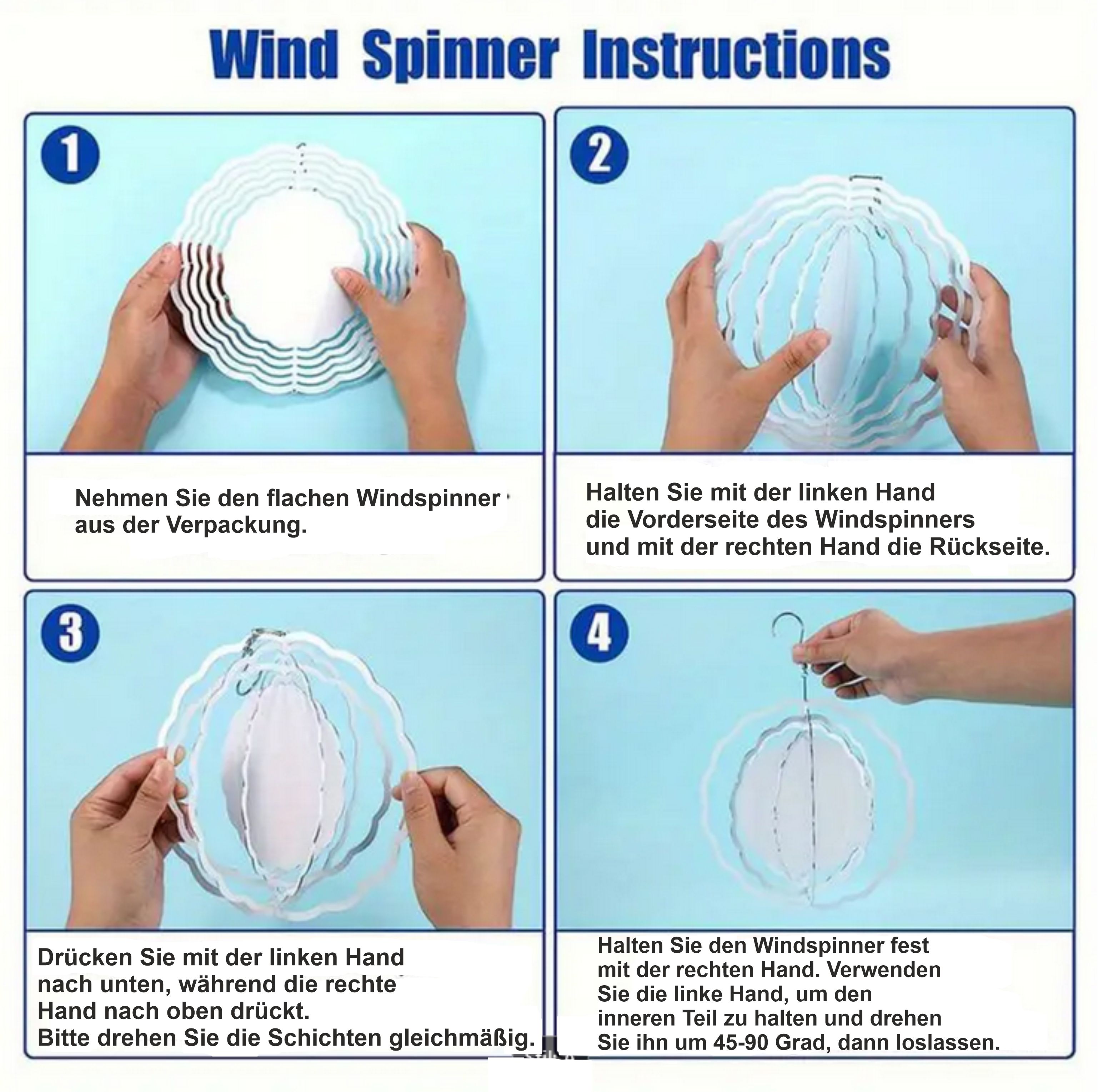 Wind Spinner Instructions

1

Nehmen Sie den flachen Windspinner aus der Verpackung.

2

Halten Sie mit der linken Hand die Vorderseite des Windspinners und mit der rechten Hand die Rückseite.

3

Drücken Sie mit der linken Hand nach unten, während die rechte Hand nach oben drückt.
Bitte drehen Sie die Schichten gleichmäßig.

4

Halten Sie den Windspinner fest mit der rechten Hand. Verwenden Sie die linke Hand, um den inneren Teil zu halten und drehen Sie ihn um 45-90 Grad, dann loslassen.