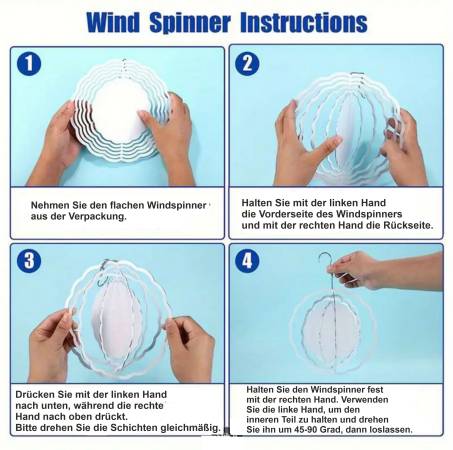 Wind Spinner Instructions

1

Nehmen Sie den flachen Windspinner aus der Verpackung.

2

Halten Sie mit der linken Hand die Vorderseite des Windspinners und mit der rechten Hand die Rückseite.

3

Drücken Sie mit der linken Hand nach unten, während die rechte Hand nach oben drückt. Bitte drehen Sie die Schichten gleichmäßig.

4

Halten Sie den Windspinner fest mit der rechten Hand. Verwenden Sie die linke Hand, um den inneren Teil zu halten und drehen Sie ihn um 45-90 Grad, dann loslassen.